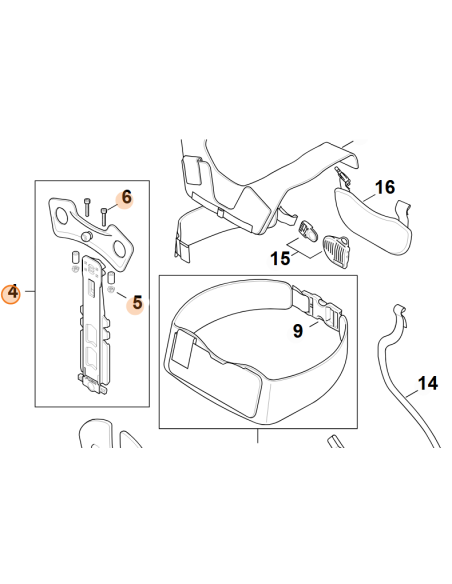 6
16
15
4
5
9
14