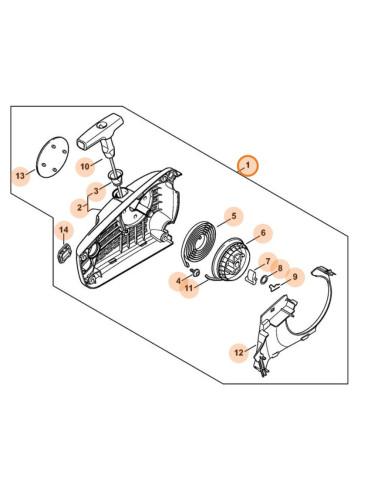 1
13
10
3
2
14
5
6
7
8
9
4
11
12