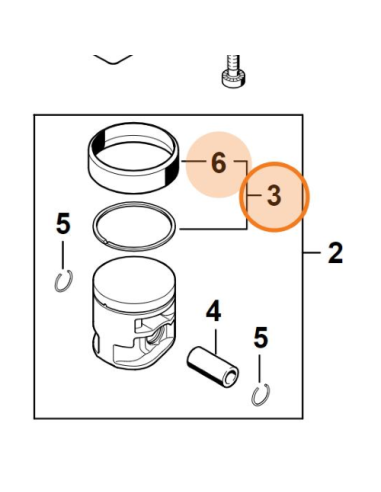 6
3
5
2
4
5