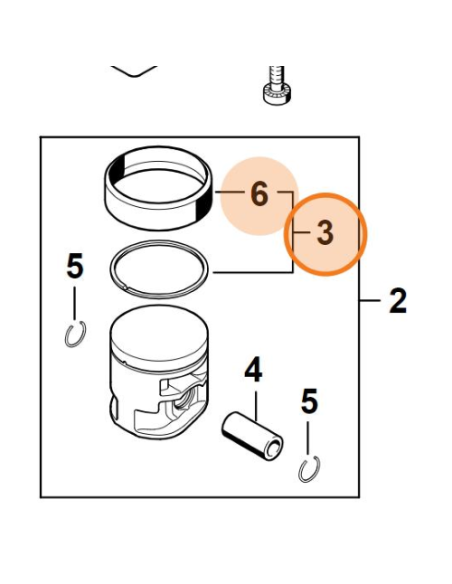 6
3
5
2
4
5