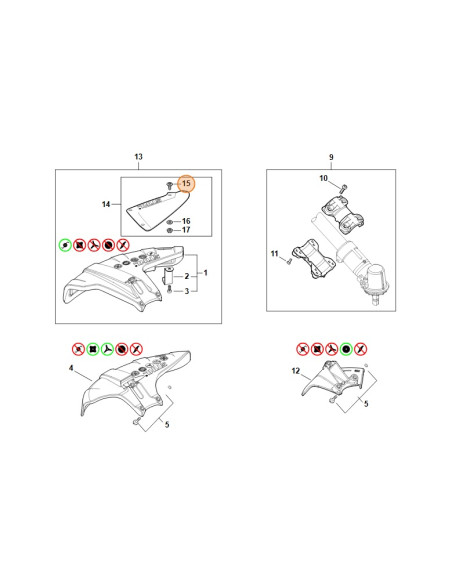 13
15
14
16
17
2
1
3
9
10
11
4
5
12
5