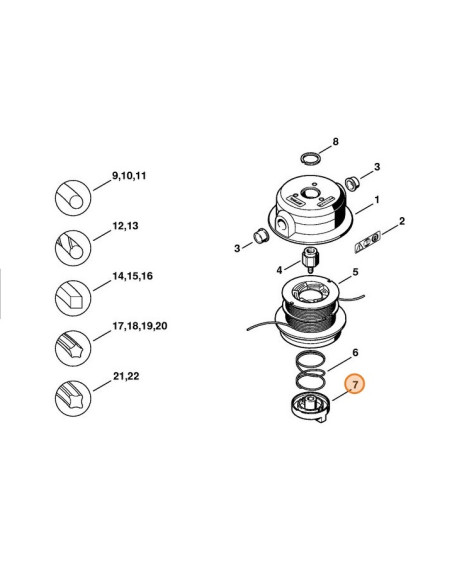 9,10,11

12,13

14,15,16

17,18,19,20

21,22

8

3

1

2

3

4

5

6

7