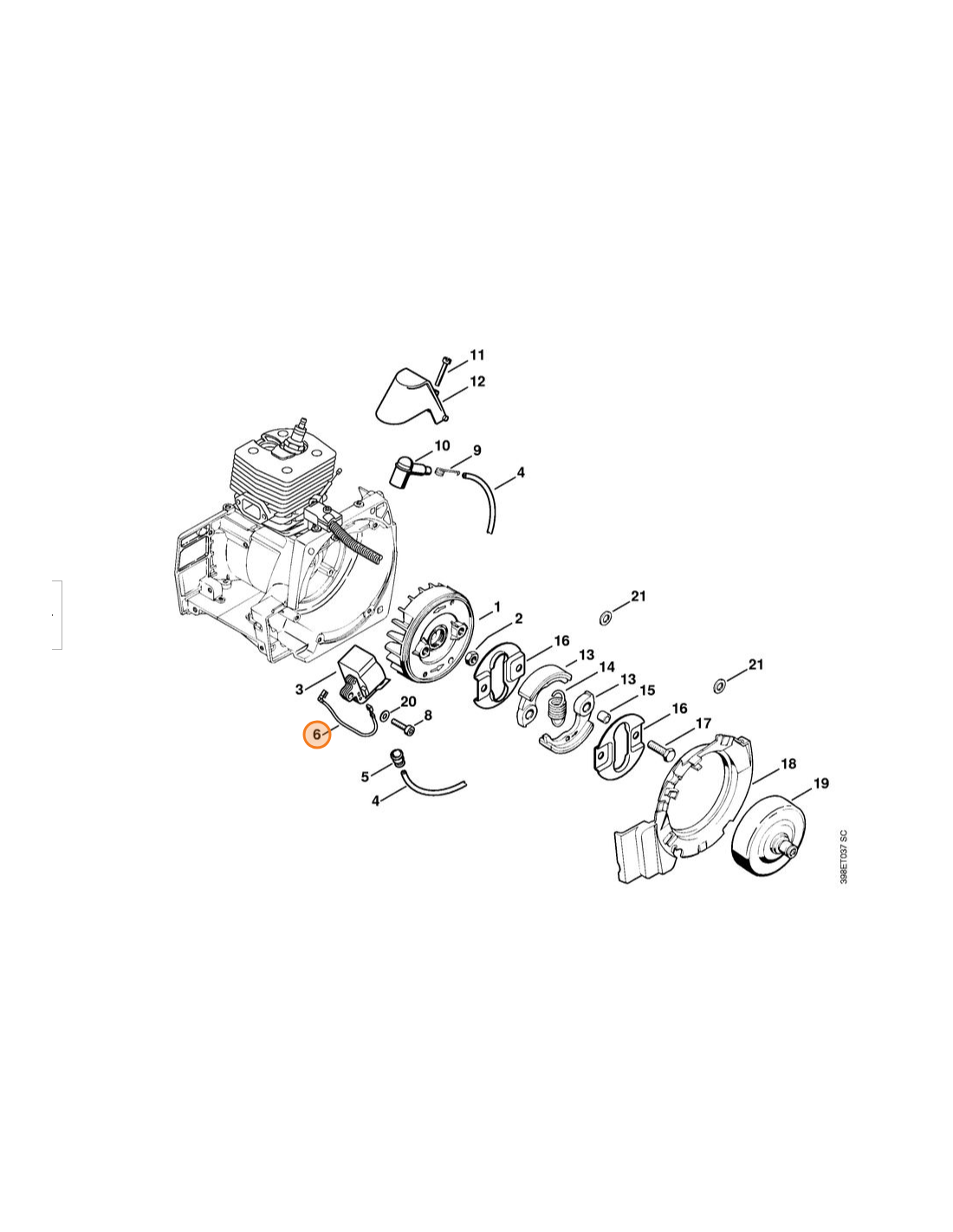 11
12
10
9
4
1
2
21
16
13
14
13
15
21
3
20
8
6
16
17
5
4
18
19
398ET037 SC