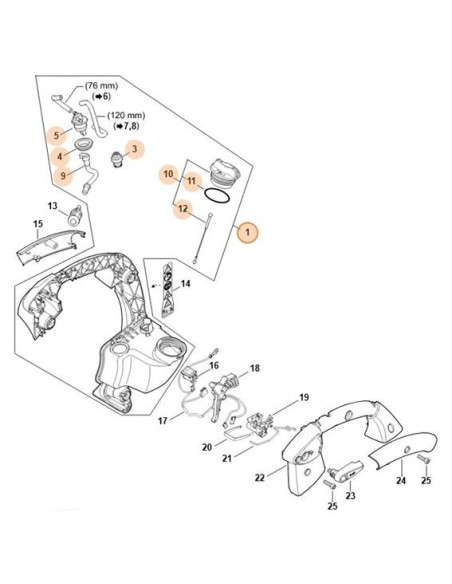 (76 mm)
(➡6)
(120 mm)
(➡7,8)
5
4
9
3
10
11
12
1
13
15
14
16
18
17
19
20
21
22
23
24
25
25