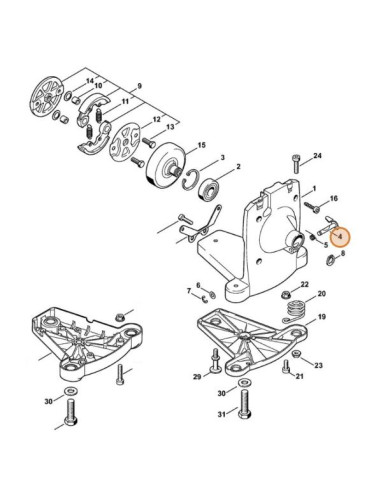 14
10
9
11
12
13
15
3
2
24
1
16
4
5
8
6
7
22
20
19
23
21
29
30
31
30