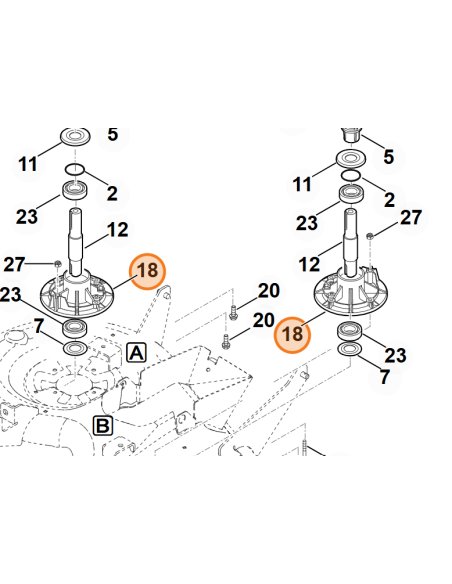 5
11
2
23
12
27
18
23
7
A
B
20
20
5
11
2
23
27
12
18
23
7