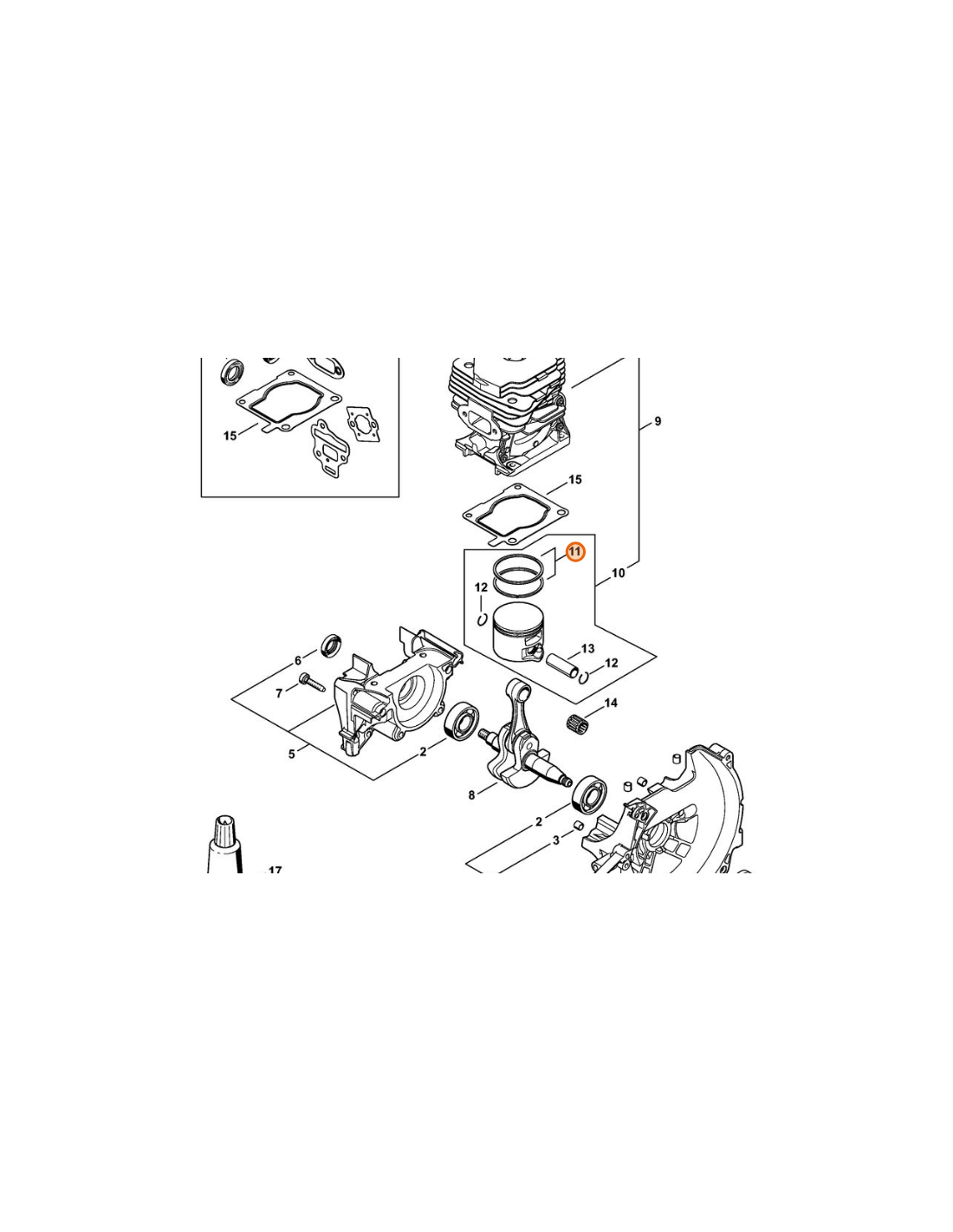 15
9
15
11
10
12
13
12
6
7
14
5
2
8
2
3
17