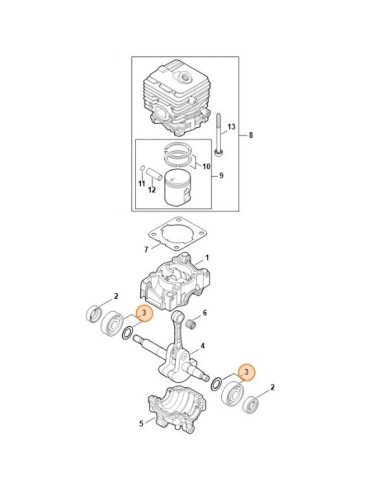 13
8
10
9
11
12
7
1
2
3
6
4
3
2
5