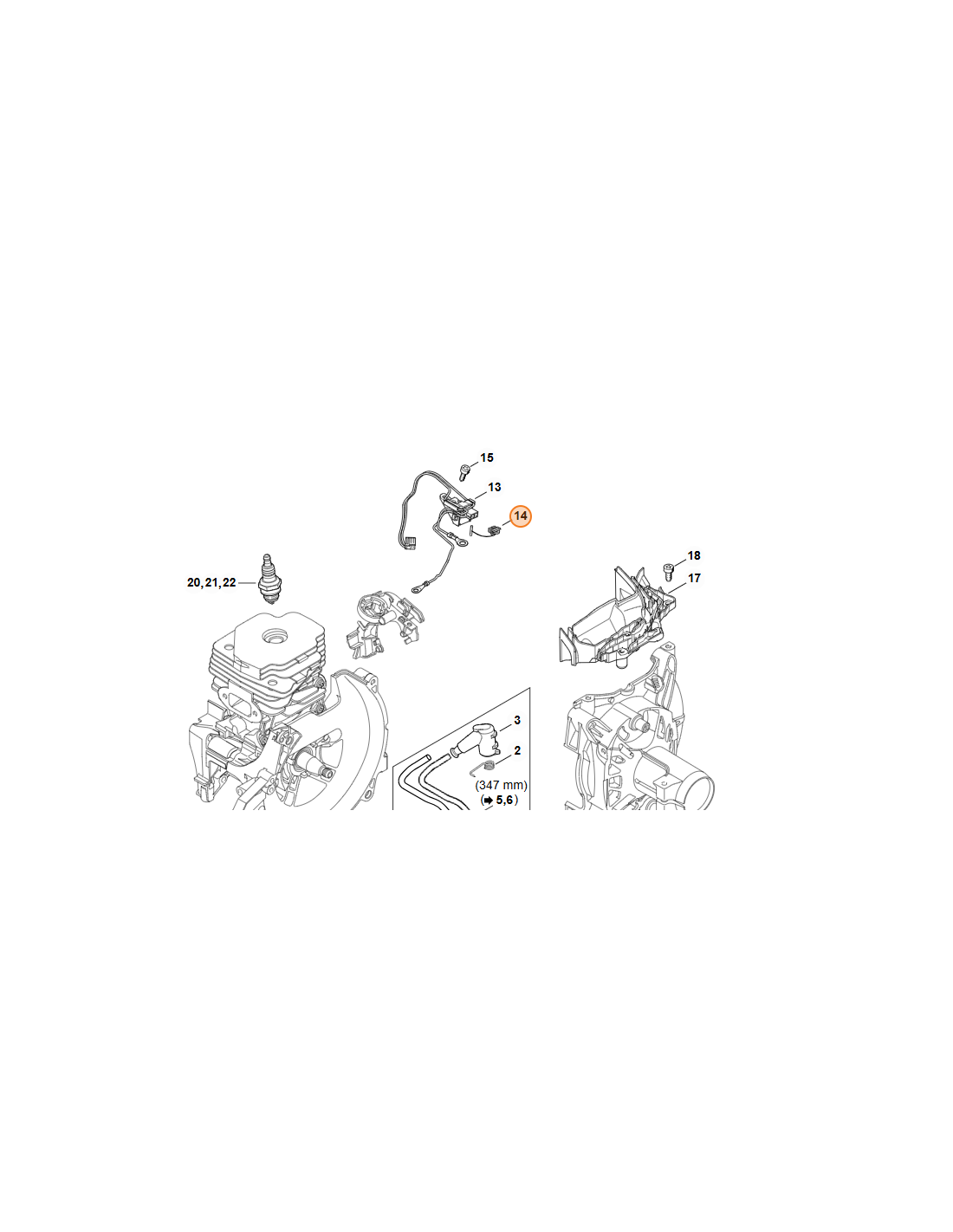 15
13
14
18
17
20,21,22
3
2
(347 mm)
(➡ 5,6)