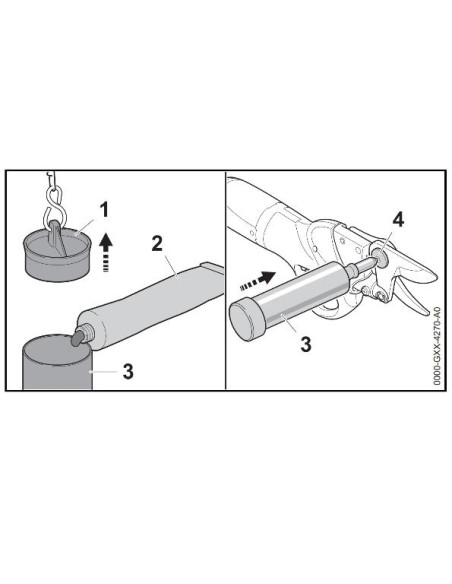 1
2
3
4
3
0000-GXX-4270-A0